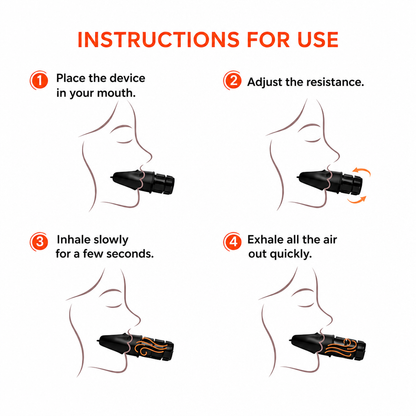 INSTRUCTIONS FOR USE

1 Place the device in your mouth.

2 Adjust the resistance.

3 Inhale slowly for a few seconds.

4 Exhale all the air out quickly.